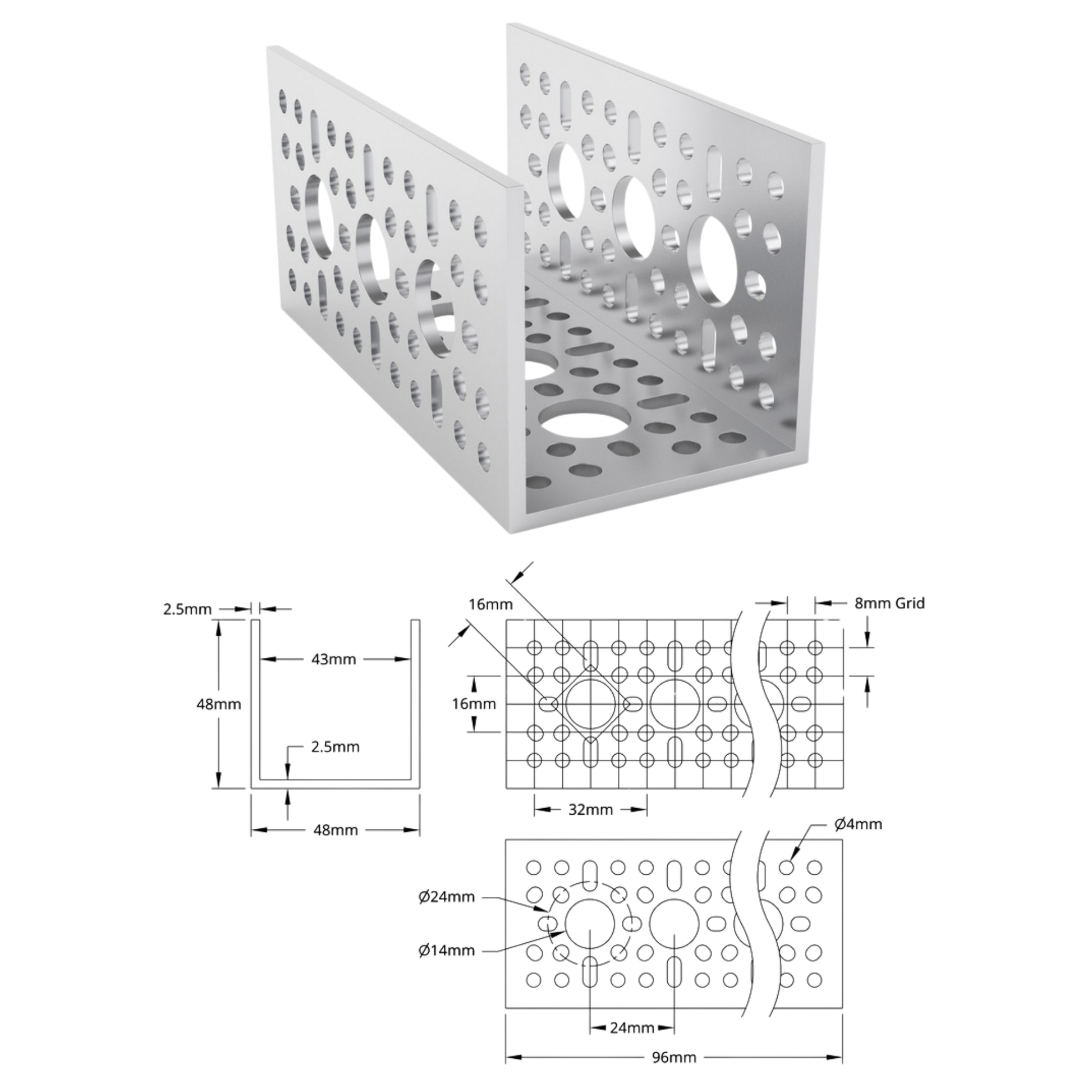 2.5mm
43mm
48mm
2.5mm
48mm
16mm
8mm Grid
16mm
32mm
Ø4mm
Ø24mm
Ø14mm
24mm
96mm